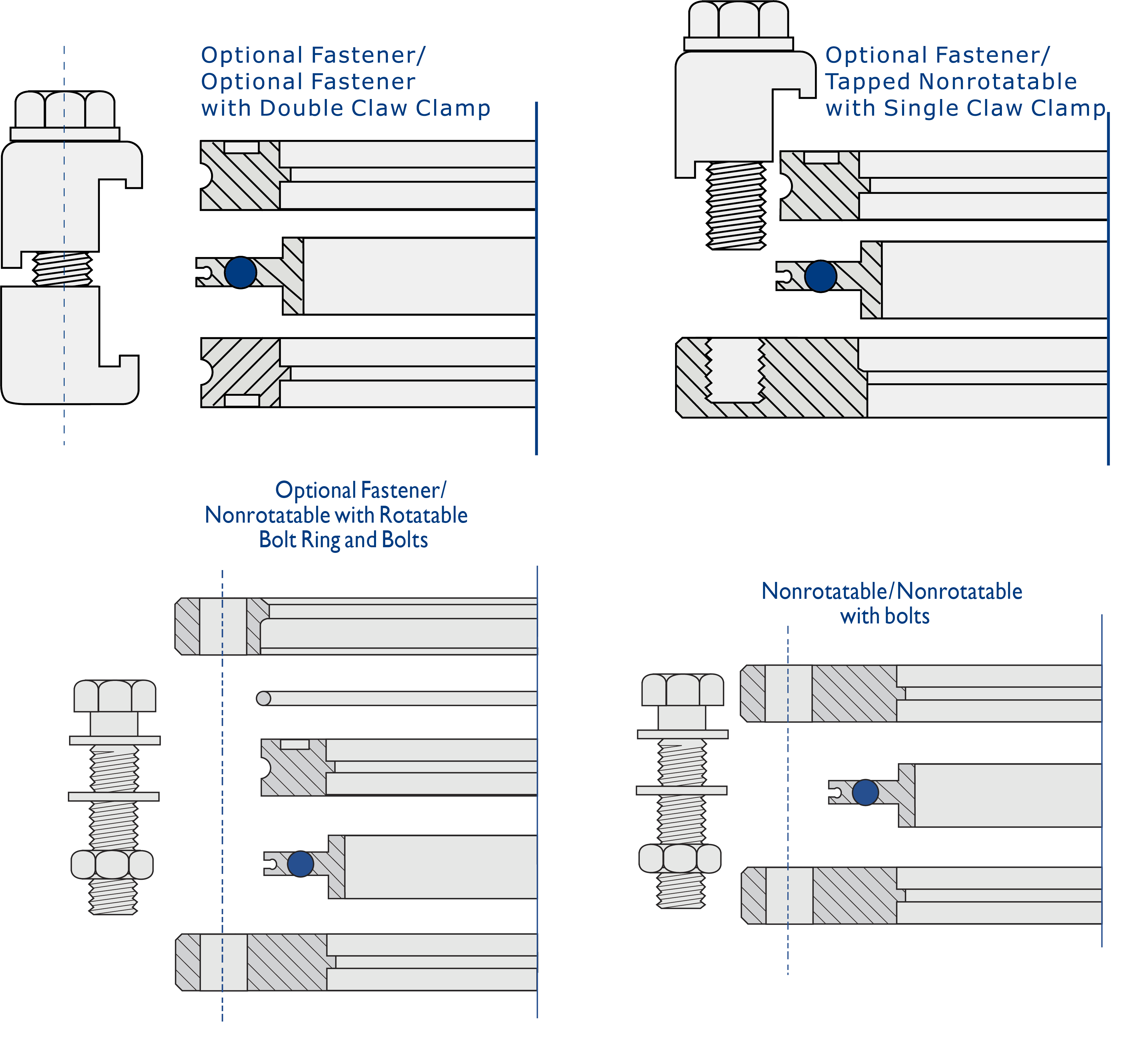 Optional Fastener/
Optional Fastener
with Double Claw Clamp

Optional Fastener/
Tapped Nonrotatable
with Single Claw Clamp

Optional Fastener/
Nonrotatable with Rotatable
Bolt Ring and Bolts

Nonrotatable/Nonrotatable
with bolts